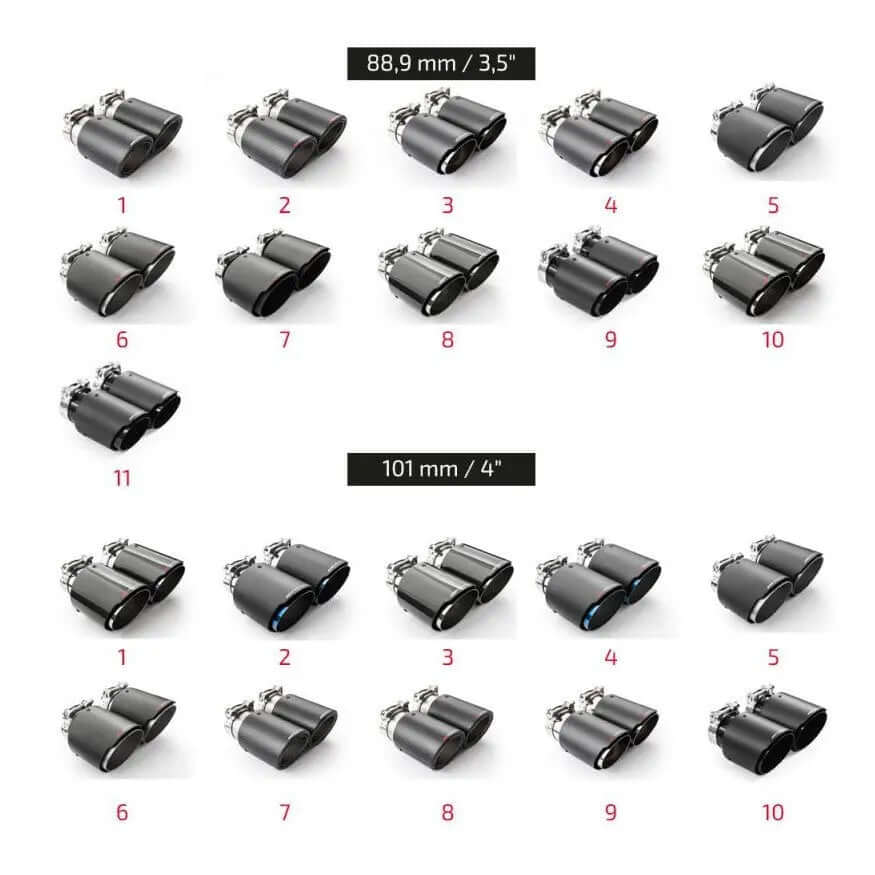 88,9 mm / 3,5"

1
2
3
4
5

6
7
8
9
10

11

101 mm / 4"

1
2
3
4
5

6
7
8
9
10